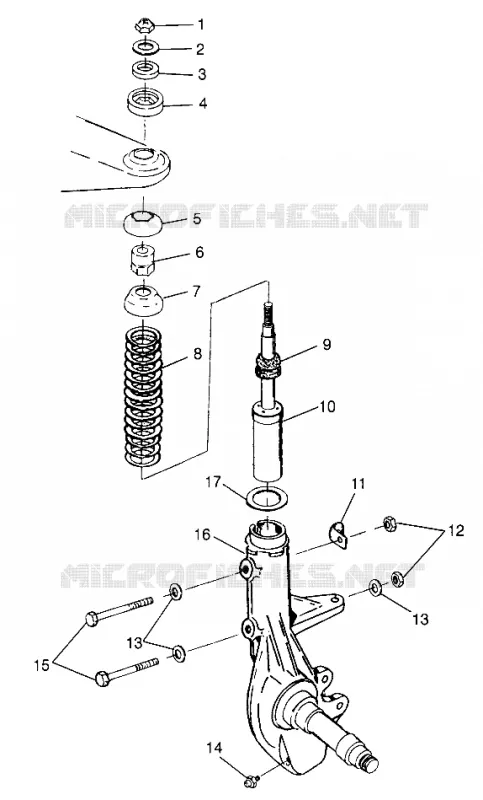 1
2
3
4
MICROFICHES.NET
5
6
7
8
9
10
17
11
12
16
MICROFICHES.NET
13
13
15
14