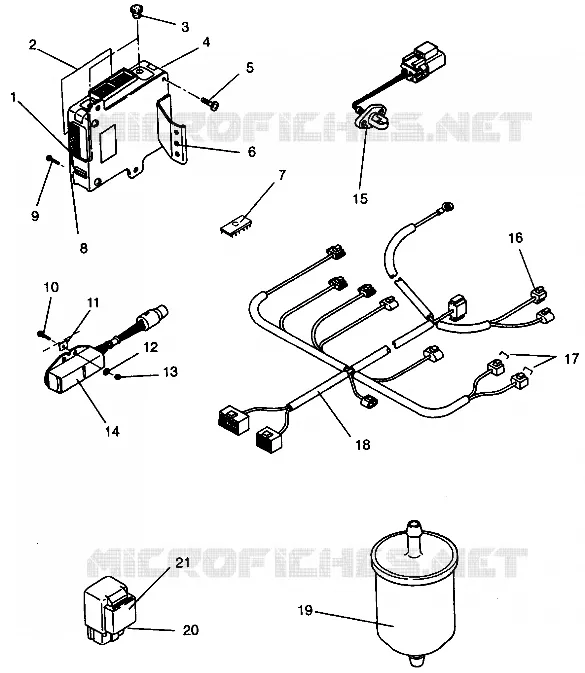 3
2
4
5
1
MICROFICHES.NET
6
9
8
7
15
16
10
11
12
13
14
17
18
MICROFICHES.NET
21
20
19