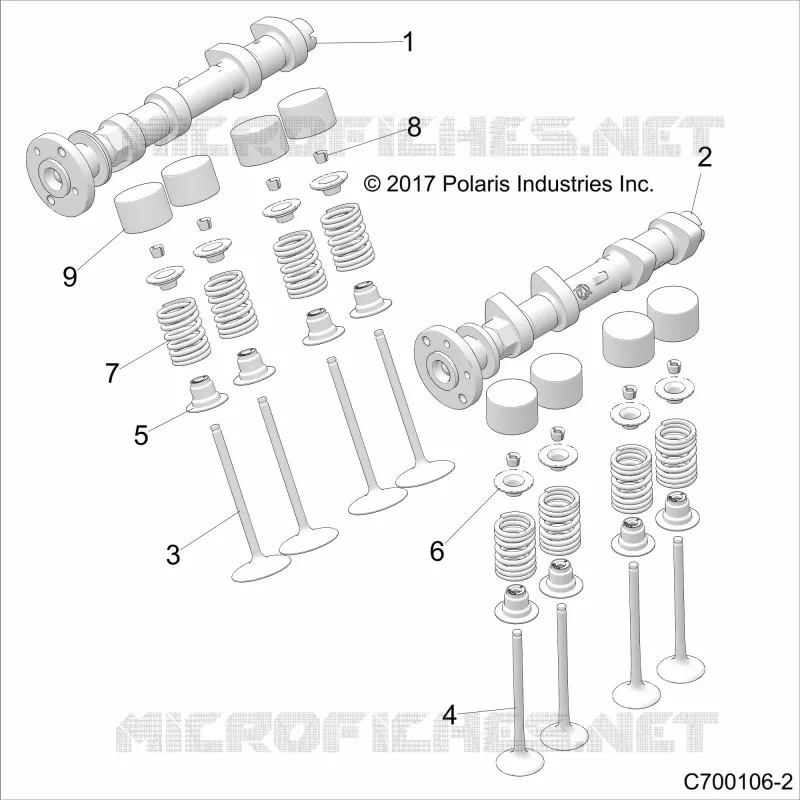 1

MICROFICHES.NET

8

2

© 2017 Polaris Industries Inc.

9

7

5

3

6

4

MICROFICHES.NET

C700106-2