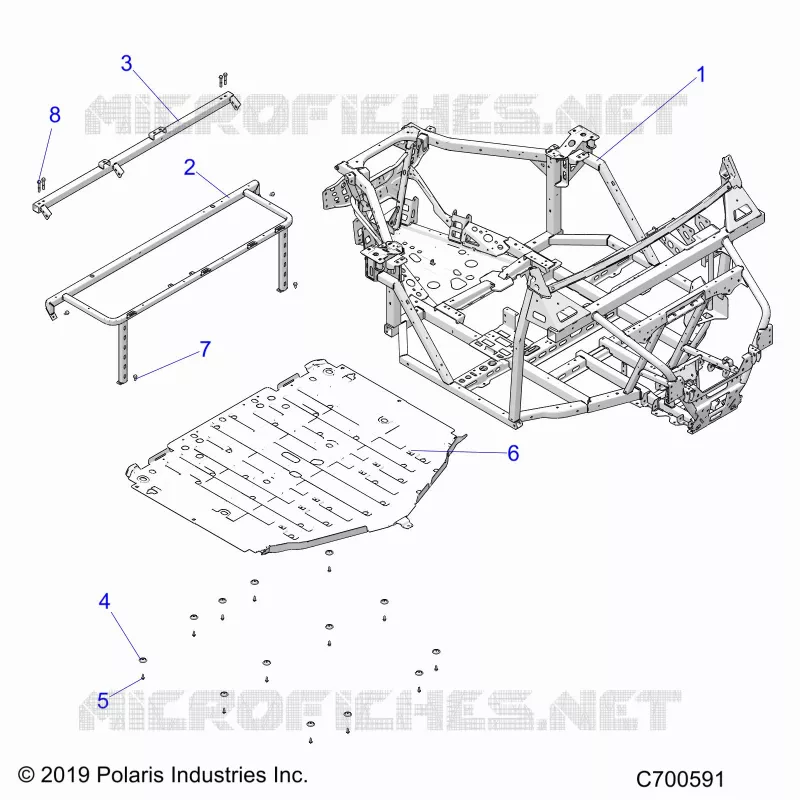 3
1
8
MICROFICHES.NET
2
7
6
4
5
MICROFICHES.NET
© 2019 Polaris Industries Inc.
C700591